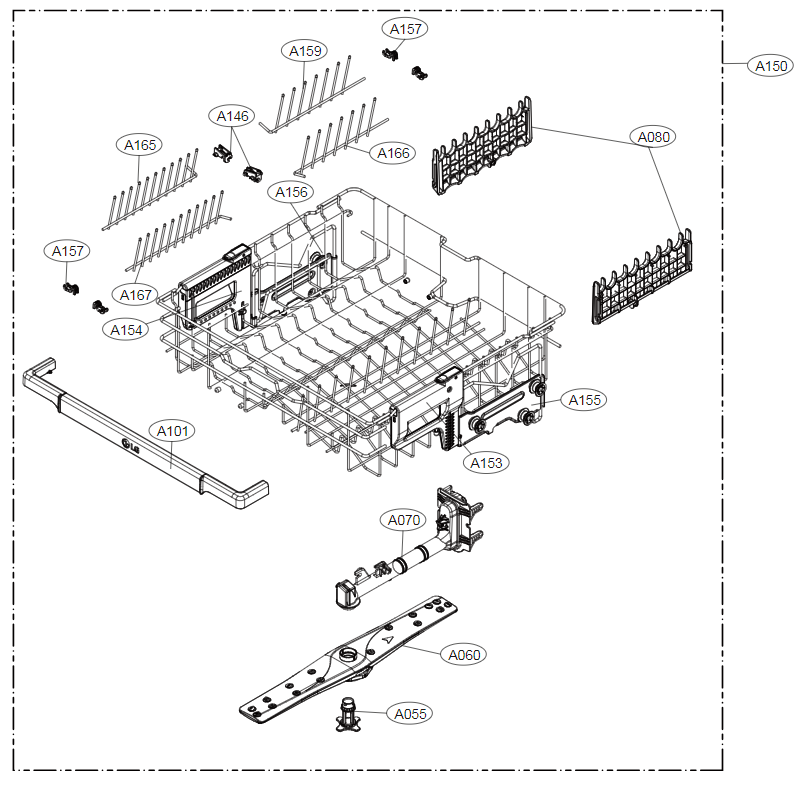 A157
A159
A150
A146
A165
A166
A080
A156
A157
A167
A154
A155
A101
LG
A153
A070
A060
A055