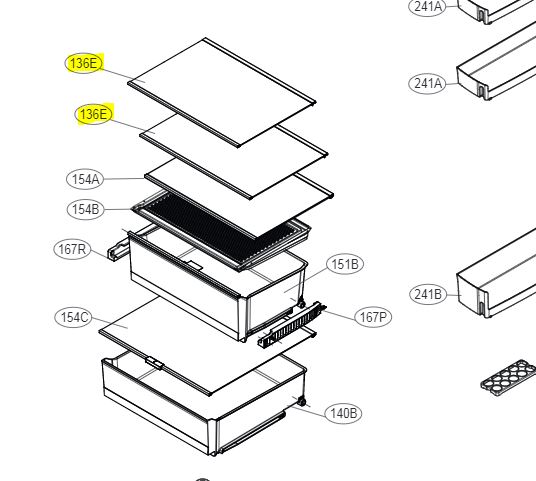 241A
136E
241A
136E
154A
154B
167R
151B
241B
154C
167P
140B